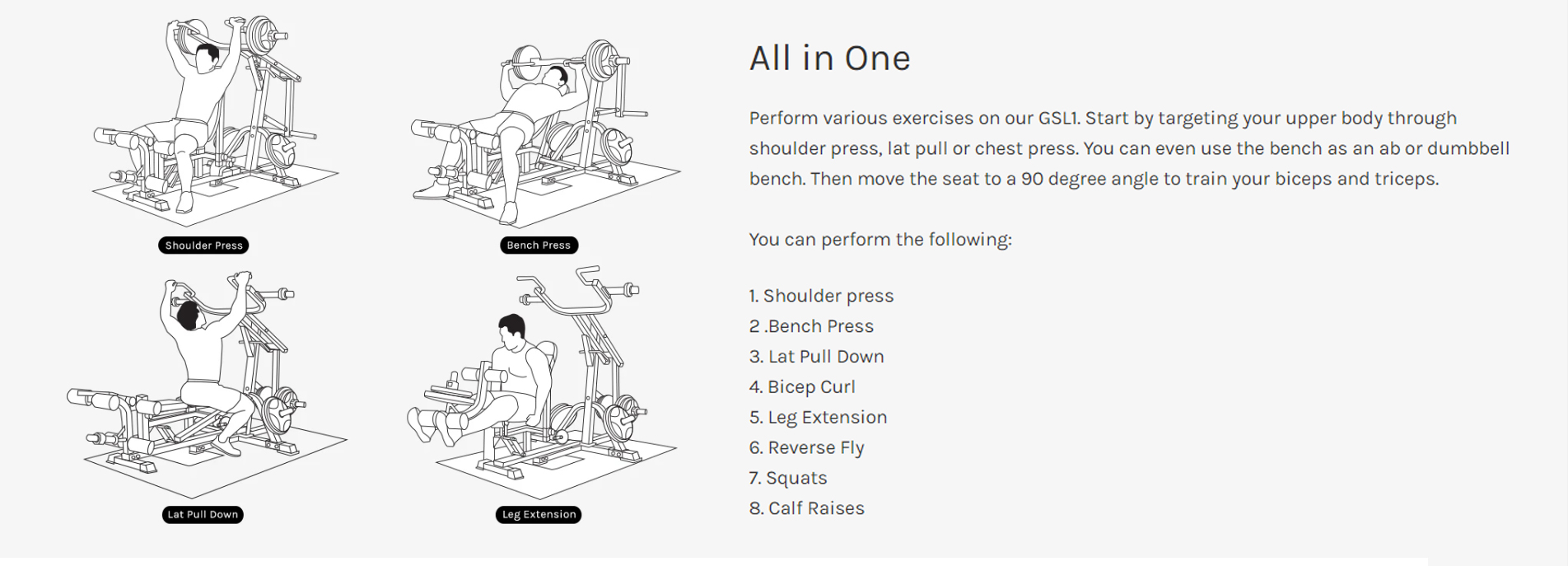 Shoulder Press

Bench Press

Lat Pull Down

Leg Extension

All in One

Perform various exercises on our GSL1. Start by targeting your upper body through shoulder press, lat pull or chest press. You can even use the bench as an ab or dumbbell bench. Then move the seat to a 90 degree angle to train your biceps and triceps.

You can perform the following:

1. Shoulder press
2 .Bench Press
3. Lat Pull Down
4. Bicep Curl
5. Leg Extension
6. Reverse Fly
7. Squats
8. Calf Raises